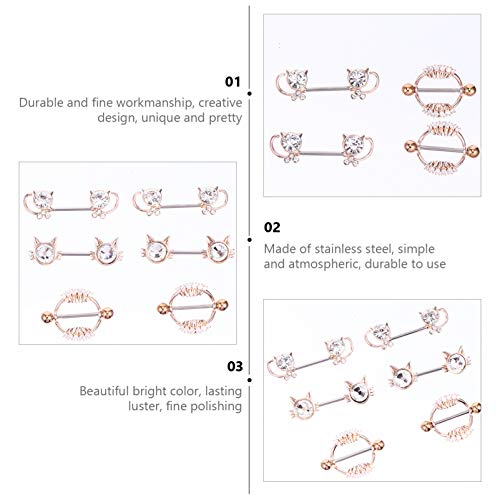 01

Durable and fine workmanship, creative design, unique and pretty

02

Made of stainless steel, simple and atmospheric, durable to use

03

Beautiful bright color, lasting luster, fine polishing