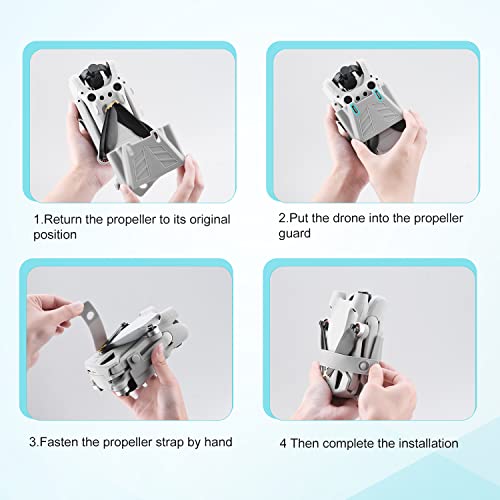 1.Return the propeller to its original position

2.Put the drone into the propeller guard

3.Fasten the propeller strap by hand

4 Then complete the installation