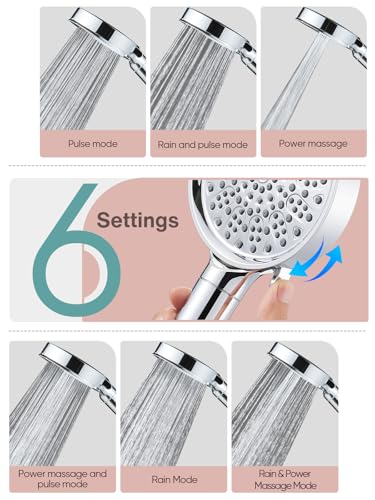 Pulse mode

Rain and pulse mode

Power massage

6 Settings

Power massage and pulse mode

Rain Mode

Rain & Power Massage Mode