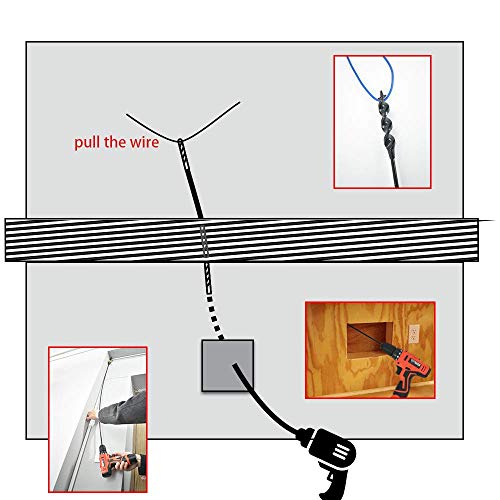 pull the wire