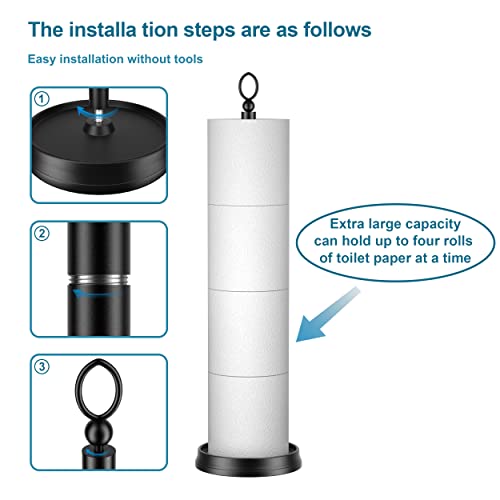 The installa tion steps are as follows

Easy installation without tools

①

②

③

Extra large capacity can hold up to four rolls of toilet paper at a time