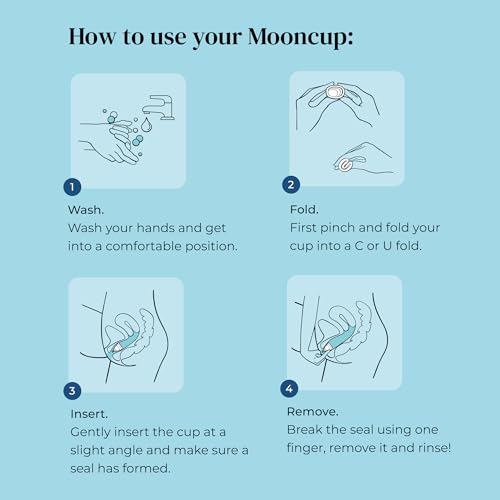 How to use your Mooncup:

1

Wash.
Wash your hands and get into a comfortable position.

2

Fold.
First pinch and fold your cup into a C or U fold.

3

Insert.
Gently insert the cup at a slight angle and make sure a seal has formed.

4

Remove.
Break the seal using one finger, remove it and rinse!