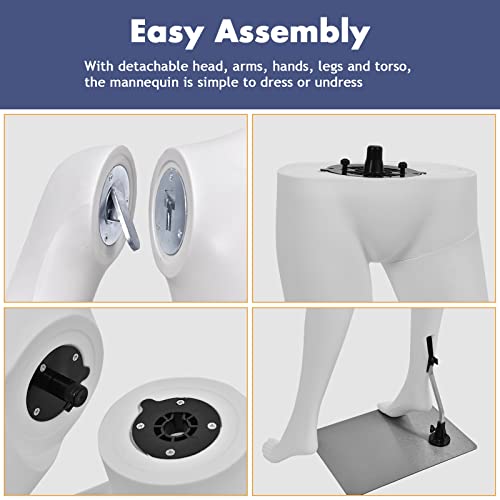 Easy Assembly

With detachable head, arms, hands, legs and torso, the mannequin is simple to dress or undress