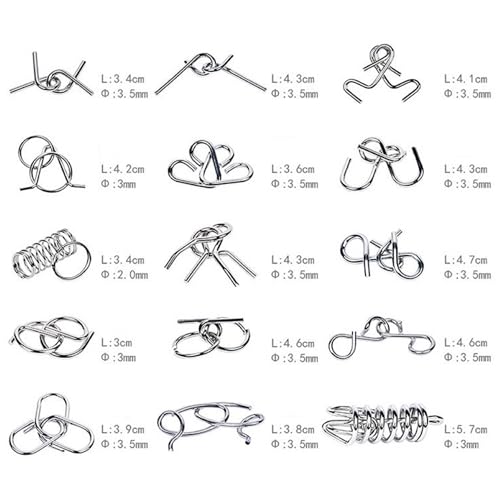 L:3.4cm
Φ:3.5mm

L:4.3cm
Φ:3.5mm

L:4.1cm
Φ:3.5mm

L:4.2cm
Φ:3mm

L:3.6cm
Φ:3.5mm

L:4.3cm
Φ:3.5mm

L:3.4cm
Φ:2.0mm

L:4.3cm
Φ:3.5mm

L:4.7cm
Φ:3.5mm

L:3cm
Φ:3mm

L:4.6cm
Φ:3.5mm

L:4.6cm
Φ:3.5mm

L:3.9cm
Φ:3.5mm

L:3.8cm
Φ:3.5mm

L:5.7cm
Φ:3mm