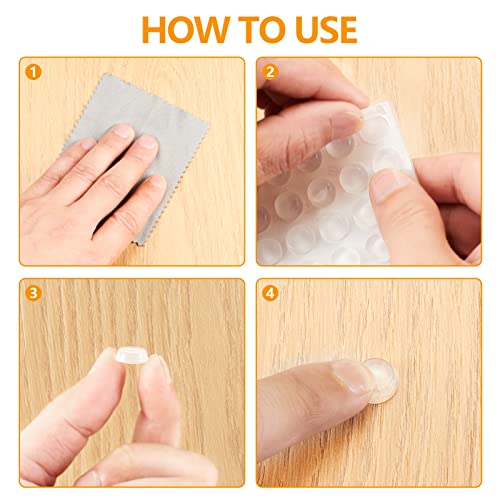 HOW TO USE

1

2

3

4