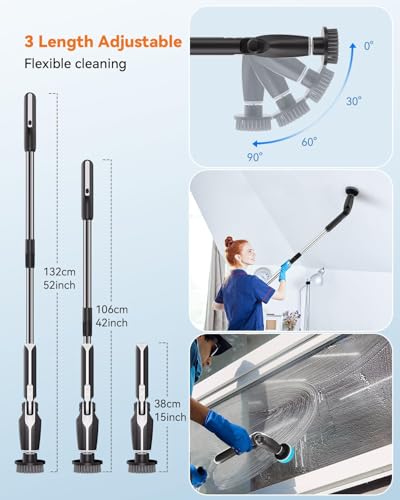 3 Length Adjustable
Flexible cleaning

132cm
52inch

106cm
42inch

38cm
15inch

0°
30°
60°
90°