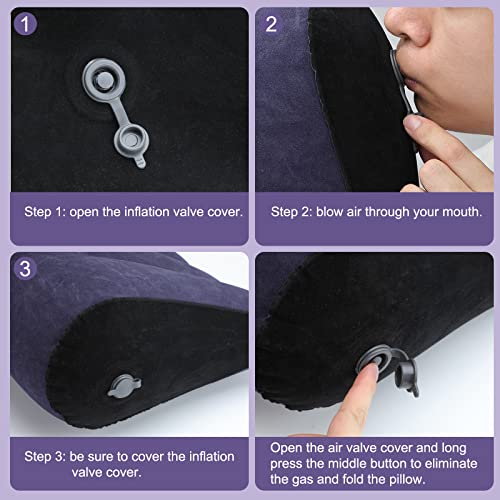 1

Step 1: open the inflation valve cover.

2

Step 2: blow air through your mouth.

3

Step 3: be sure to cover the inflation valve cover.

Open the air valve cover and long press the middle button to eliminate the gas and fold the pillow.