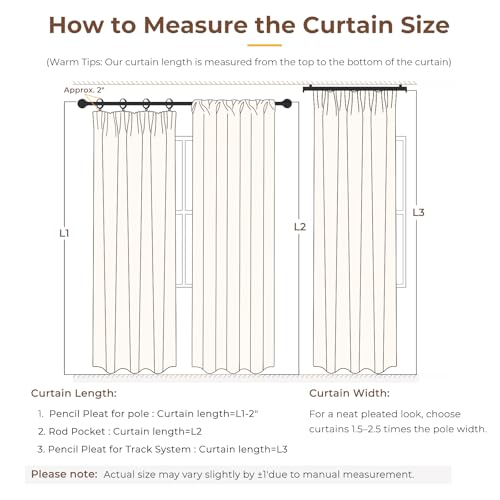 How to Measure the Curtain Size

(Warm Tips: Our curtain length is measured from the top to the bottom of the curtain)

Approx. 2"

L1

L2

L3

Curtain Length:

1. Pencil Pleat for pole : Curtain length=L1-2"

2. Rod Pocket : Curtain length=L2

3. Pencil Pleat for Track System : Curtain length=L3

Curtain Width:

For a neat pleated look, choose curtains 1.5–2.5 times the pole width.

Please note: Actual size may vary slightly by ±1'due to manual measurement.