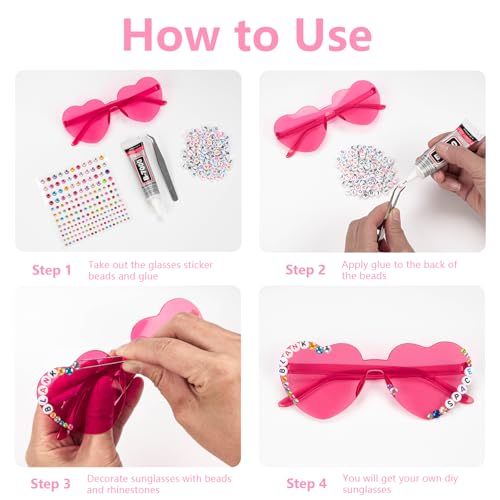 How to Use

B-7000

Step 1 Take out the glasses sticker beads and glue

Step 2 Apply glue to the back of the beads

BLANK

Step 3 Decorate sunglasses with beads and rhinestones

BLANK SPACE

Step 4 You will get your own diy sunglasses