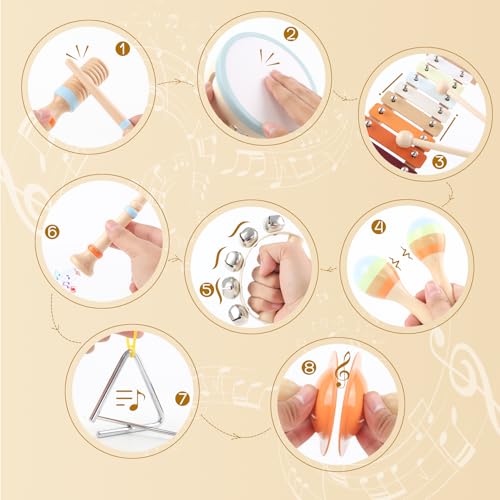 1
2
3
6
5
4
7
8