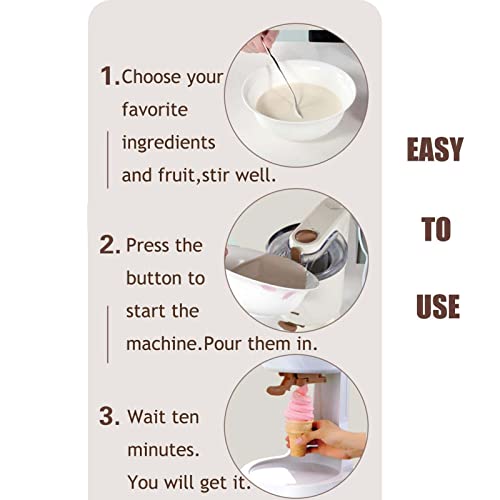 1. Choose your favorite ingredients and fruit,stir well.

2. Press the button to start the machine.Pour them in.

3. Wait ten minutes. You will get it.

EASY TO USE