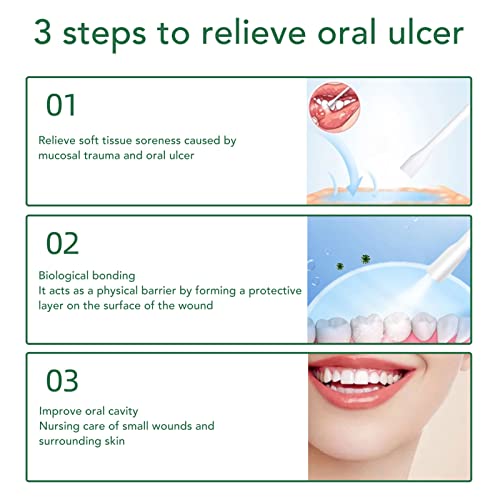 3 steps to relieve oral ulcer

01

Relieve soft tissue soreness caused by mucosal trauma and oral ulcer

02

Biological bonding
It acts as a physical barrier by forming a protective layer on the surface of the wound

03

Improve oral cavity
Nursing care of small wounds and surrounding skin