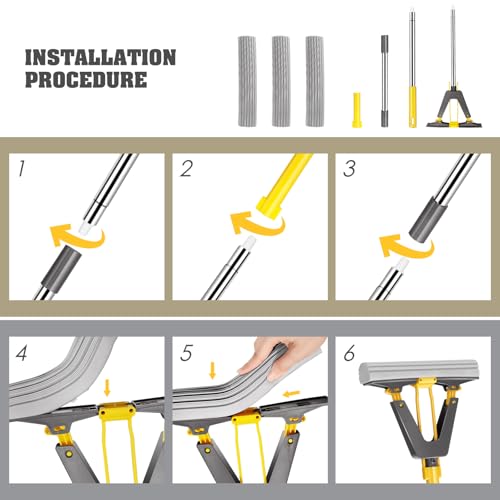 INSTALLATION PROCEDURE

1

2

3

4

5

6