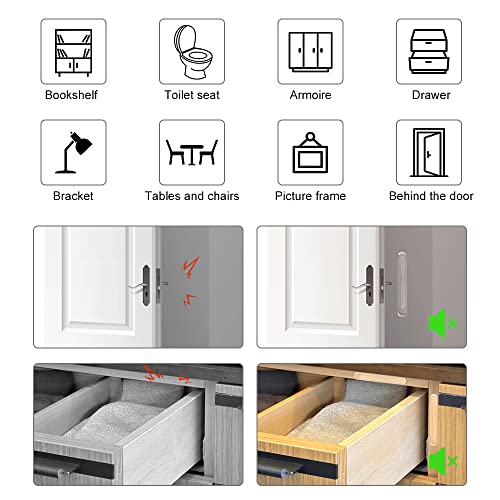 Bookshelf

Toilet seat

Armoire

Drawer

Bracket

Tables and chairs

Picture frame

Behind the door