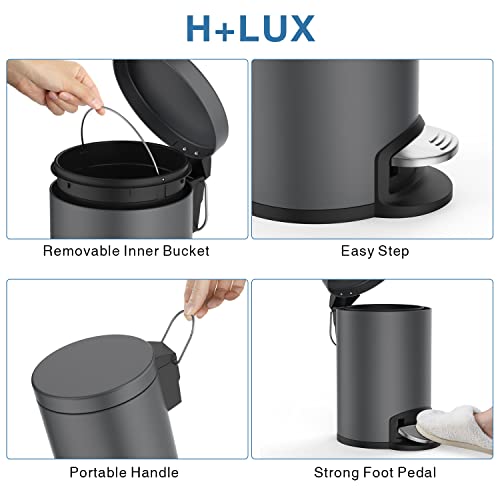 H+LUX

Removable Inner Bucket

Easy Step

Portable Handle

Strong Foot Pedal