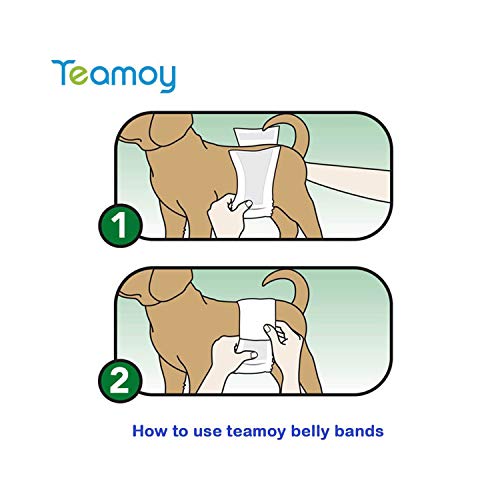 Teamoy

1

2

How to use teamoy belly bands