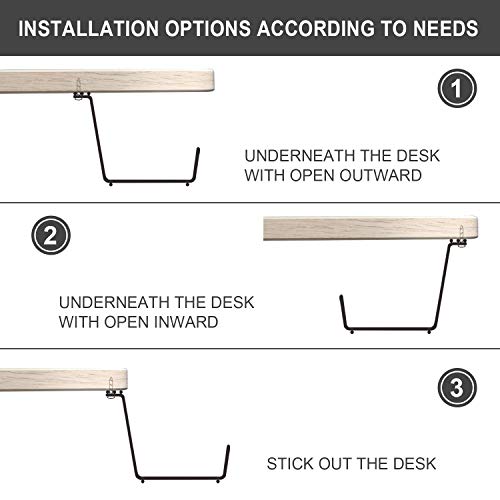 INSTALLATION OPTIONS ACCORDING TO NEEDS

1

UNDERNEATH THE DESK WITH OPEN OUTWARD

2

UNDERNEATH THE DESK WITH OPEN INWARD

3

STICK OUT THE DESK