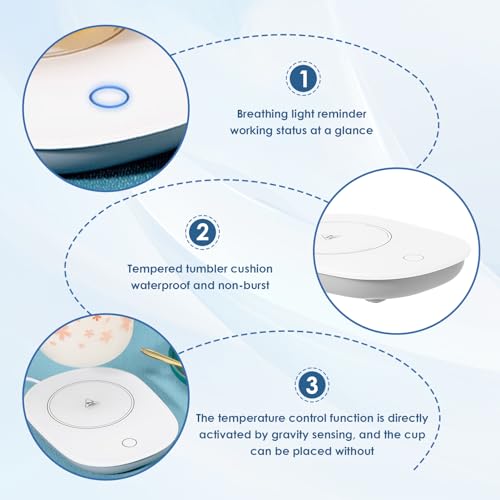 1

Breathing light reminder working status at a glance

2

Tempered tumbler cushion waterproof and non-burst

3

The temperature control function is directly activated by gravity sensing, and the cup can be placed without