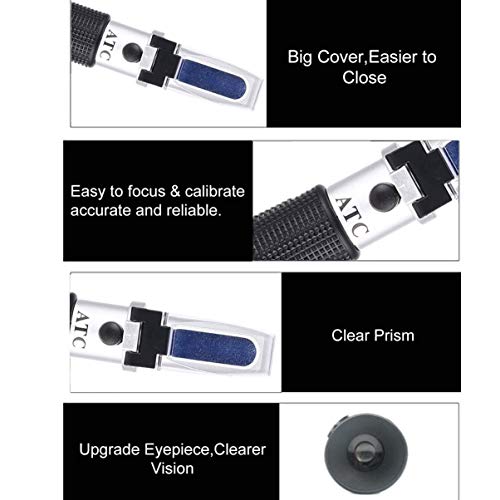 ATC

Big Cover,Easier to Close

Easy to focus & calibrate accurate and reliable.

ATC

ATC

Clear Prism

Upgrade Eyepiece,Clearer Vision