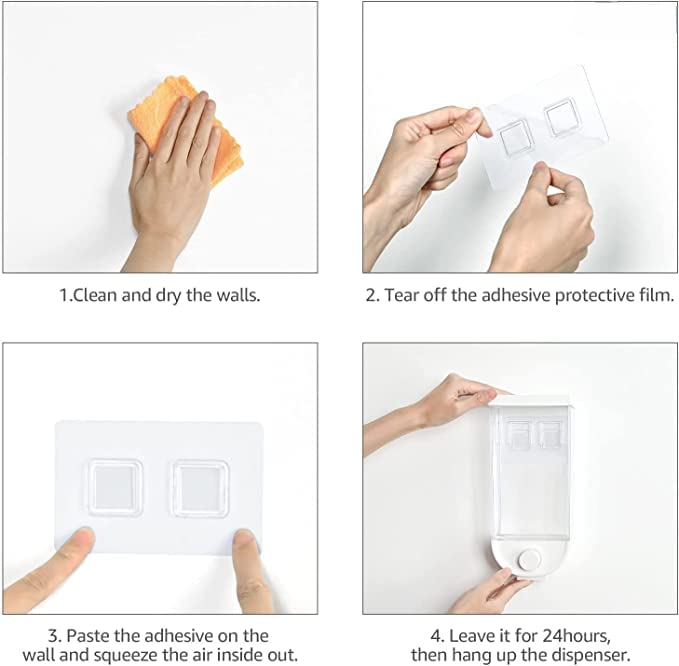 1.Clean and dry the walls.

2. Tear off the adhesive protective film.

3. Paste the adhesive on the wall and squeeze the air inside out.

4. Leave it for 24hours, then hang up the dispenser.