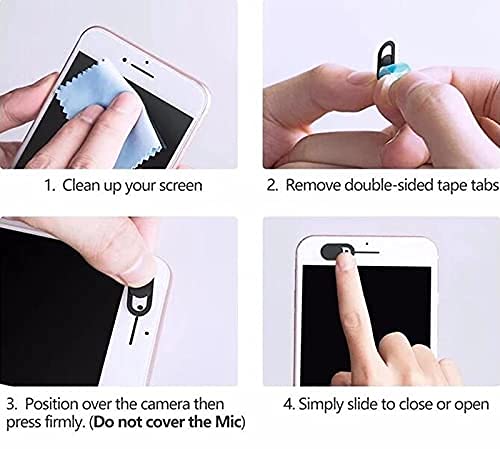 1. Clean up your screen

2. Remove double-sided tape tabs

3. Position over the camera then press firmly. (Do not cover the Mic)

4. Simply slide to close or open