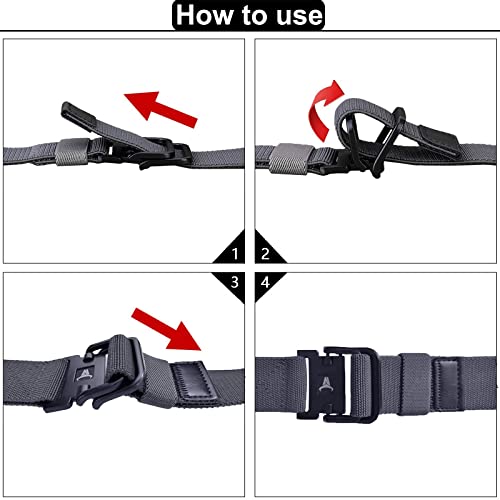 How to use

1 2

3 4