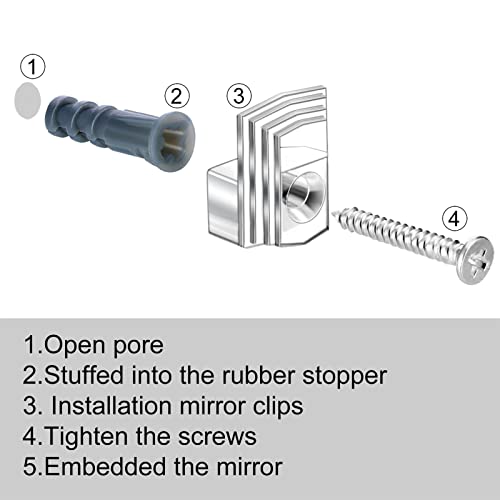 1

2

3

4

1.Open pore
2.Stuffed into the rubber stopper
3. Installation mirror clips
4.Tighten the screws
5.Embedded the mirror