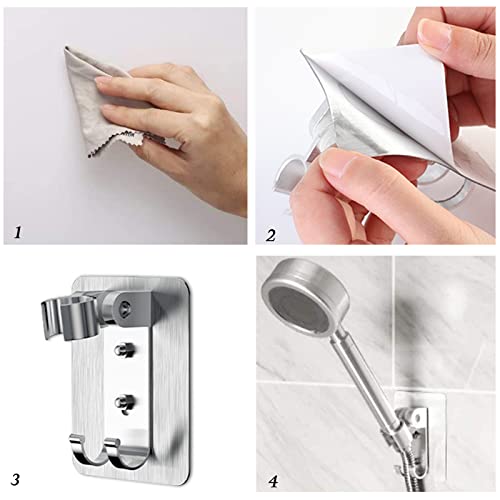 1

2

3

4