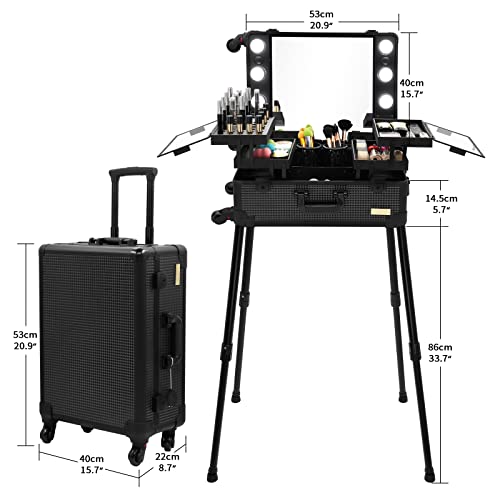 53cm
20.9″

40cm
15.7″

14.5cm
5.7″

86cm
33.7″

53cm
20.9″

40cm
15.7″

22cm
8.7″