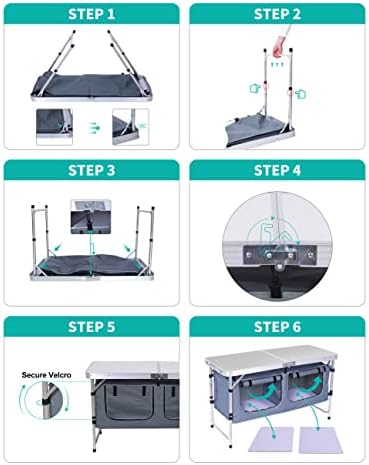 STEP 1

STEP 2

STEP 3

STEP 4

STEP 5

Secure Velcro

STEP 6