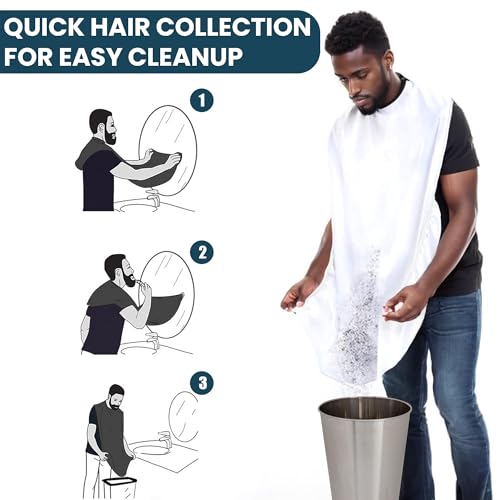 QUICK HAIR COLLECTION FOR EASY CLEANUP

1

2

3