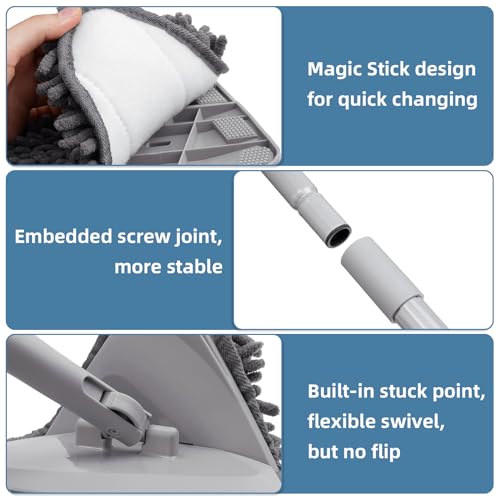 Magic Stick design for quick changing

Embedded screw joint, more stable

Built-in stuck point, flexible swivel, but no flip