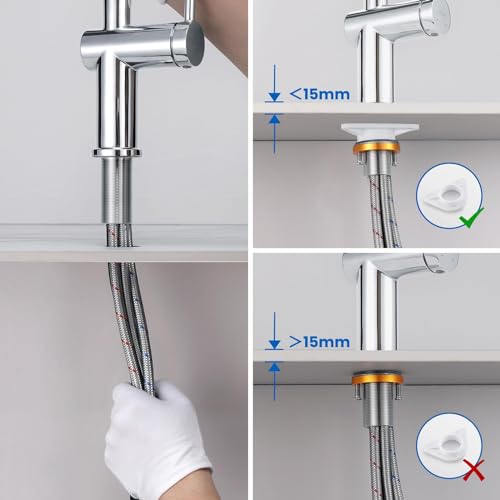 <15mm

>15mm