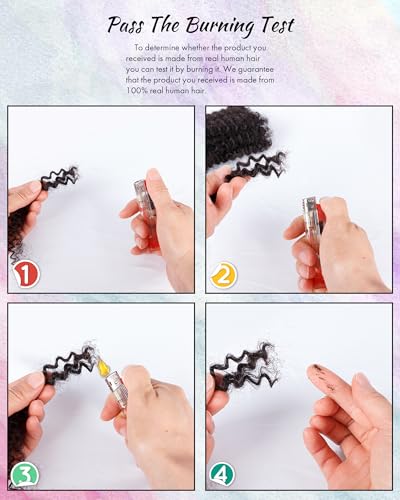 Pass The Burning Test

To determine whether the product you received is made from real human hair you can test it by burning it. We guarantee that the product you received is made from 100% real human hair.

1

2

3

4