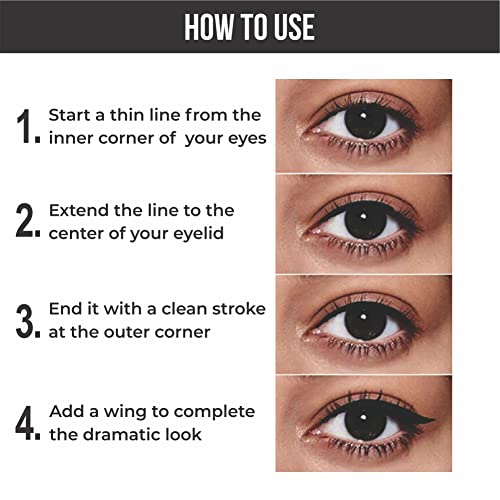 HOW TO USE

1. Start a thin line from the inner corner of  your eyes

2. Extend the line to the center of your eyelid

3. End it with a clean stroke at the outer corner

4. Add a wing to complete the dramatic look