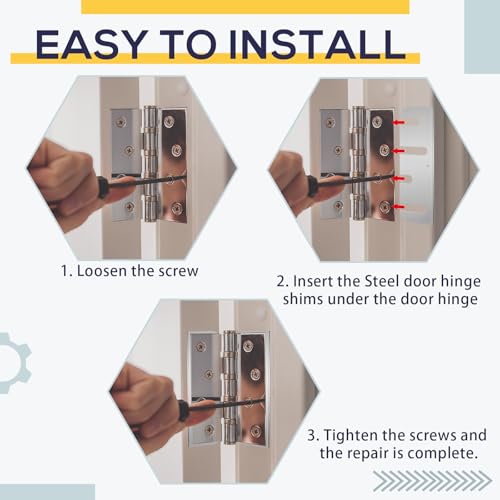 EASY TO INSTALL

1. Loosen the screw

2. Insert the Steel door hinge shims under the door hinge

3. Tighten the screws and the repair is complete.