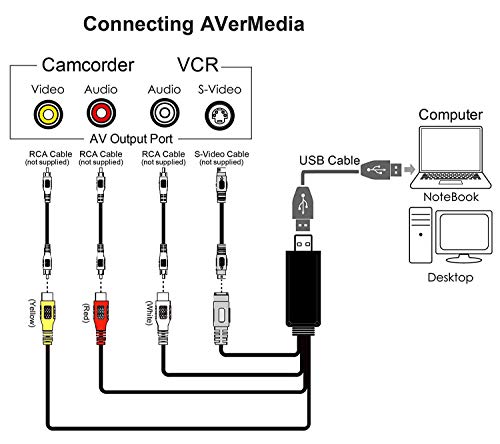 Connecting AVerMedia

Camcorder VCR

Video Audio Audio S-Video

AV Output Port

RCA Cable (not supplied)

RCA Cable (not supplied)

RCA Cable (not supplied)

S-Video Cable (not supplied)

USB Cable

Computer

NoteBook

Desktop

(Yellow)

(Red)

(White)