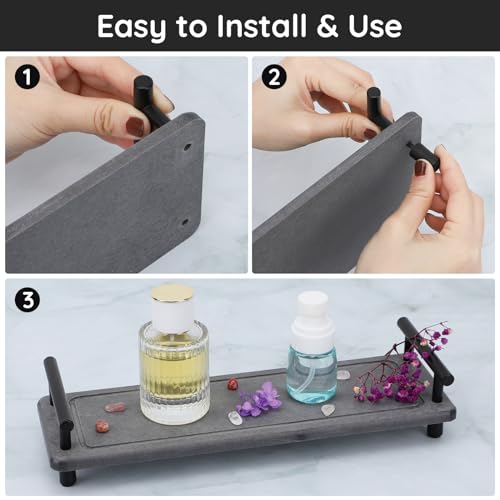 Easy to Install & Use

1

2

3