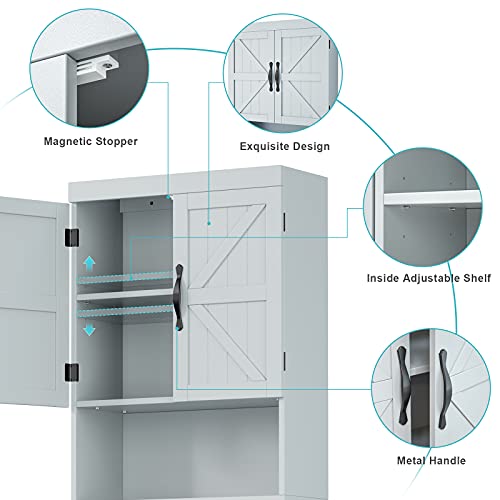 Magnetic Stopper

Exquisite Design

Inside Adjustable Shelf

Metal Handle