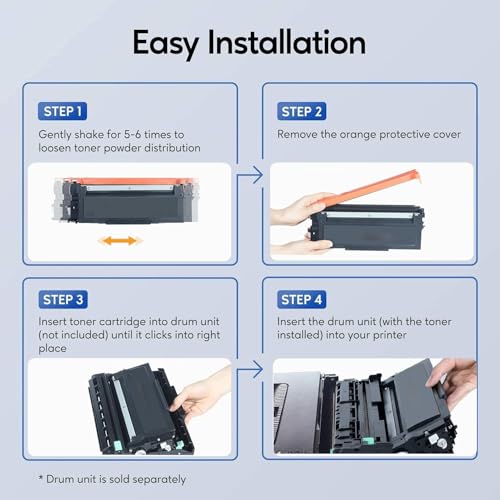 Easy Installation

STEP 1

Gently shake for 5-6 times to loosen toner powder distribution

STEP 2

Remove the orange protective cover

STEP 3

Insert toner cartridge into drum unit (not included) until it clicks into right place

STEP 4

Insert the drum unit (with the toner installed) into your printer

* Drum unit is sold separately