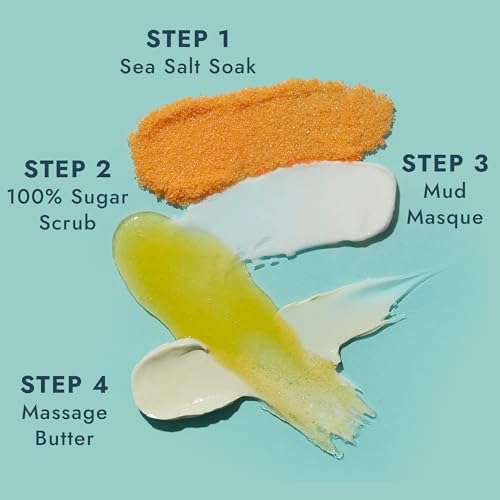 STEP 1
Sea Salt Soak

STEP 2
100% Sugar Scrub

STEP 3
Mud Masque

STEP 4
Massage Butter