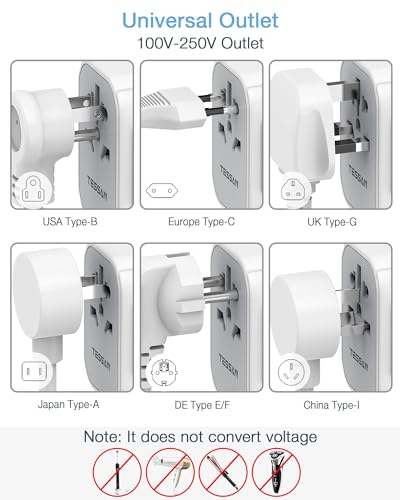 Universal Outlet
100V-250V Outlet

TESSAN

USA Type-B

TESSAN

Europe Type-C

TESSAN

UK Type-G

TESSAN

Japan Type-A

TESSAN

DE Type E/F

TESSAN

China Type-I

Note: It does not convert voltage