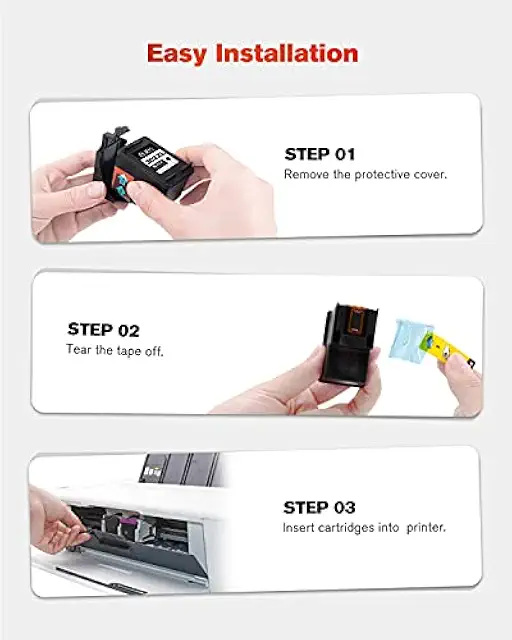 Easy Installation

STEP 01
Remove the protective cover.

STEP 02
Tear the tape off.

STEP 03
Insert cartridges into printer.