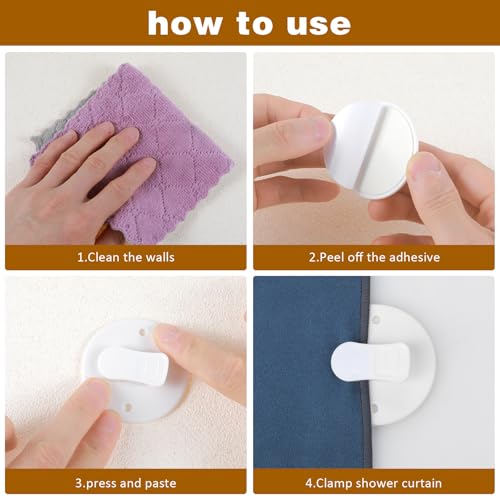 how to use

1.Clean the walls

2.Peel off the adhesive

3.press and paste

4.Clamp shower curtain