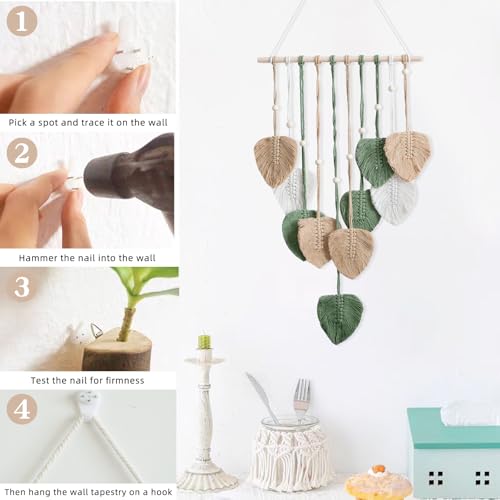 1
Pick a spot and trace it on the wall

2
Hammer the nail into the wall

3
Test the nail for firmness

4
Then hang the wall tapestry on a hook