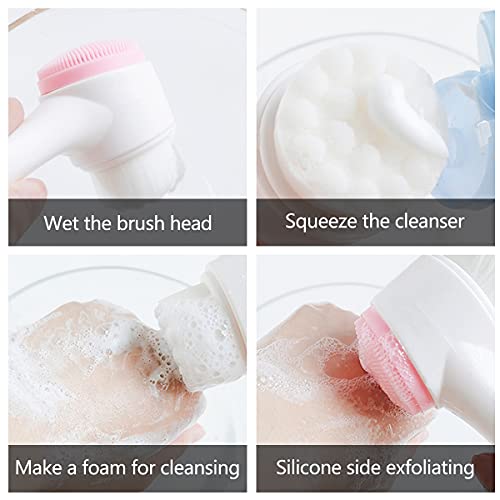 Wet the brush head

Squeeze the cleanser

Make a foam for cleansing

Silicone side exfoliating