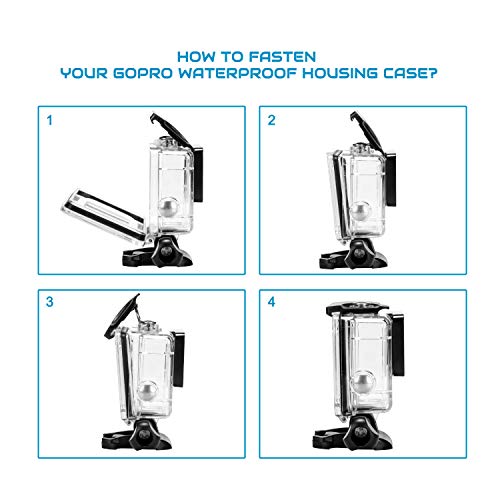 HOW TO FASTEN
YOUR GOPRO WATERPROOF HOUSING CASE?

1

2

3

4