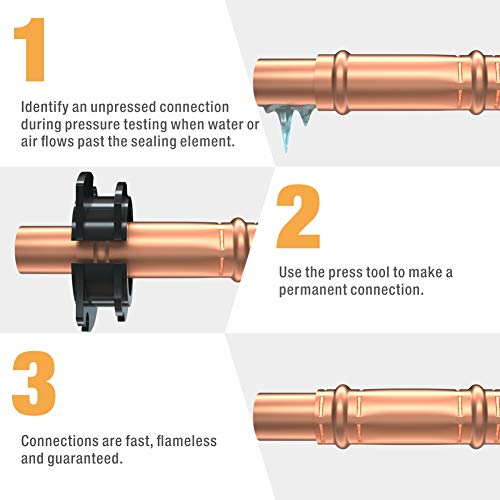 1

Identify an unpressed connection during pressure testing when water or air flows past the sealing element.

2

Use the press tool to make a permanent connection.

3

Connections are fast, flameless and guaranteed.