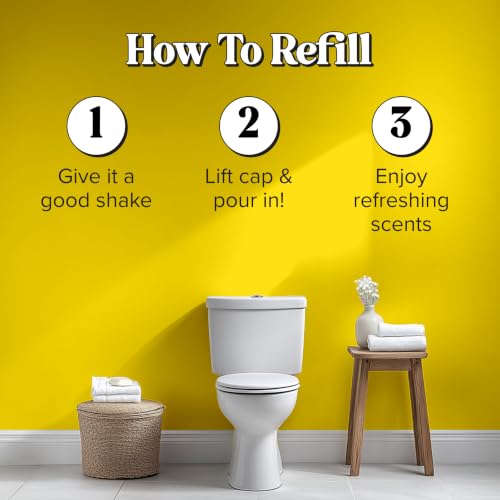 How To Refill

1
Give it a good shake

2
Lift cap & pour in!

3
Enjoy refreshing scents