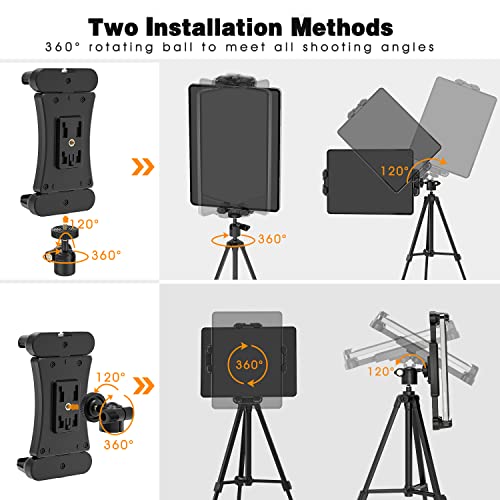 Two Installation Methods
360° rotating ball to meet all shooting angles

120°
360°
360°
120°

120°
360°
360°
120°